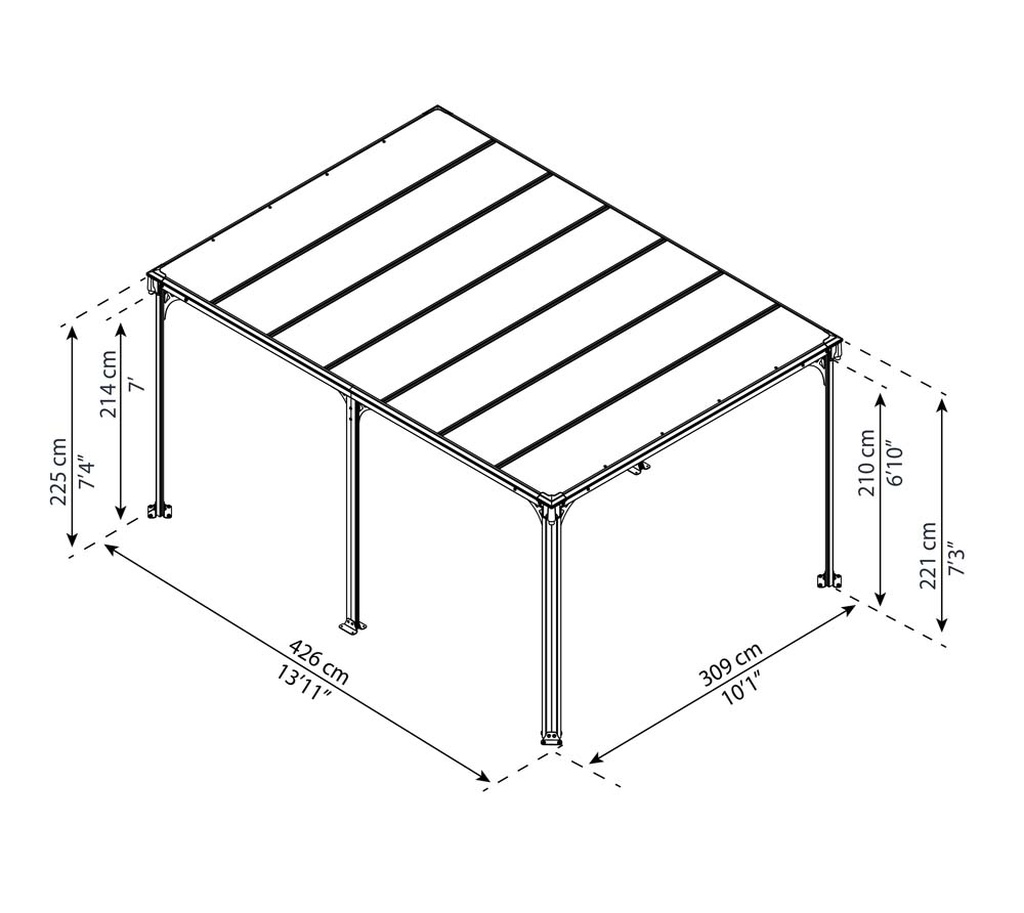 225 cm
7'4"
214 cm
7'
426 cm
13'11"
309 cm
10'1"
210 cm
6'10"
221 cm
7'3"